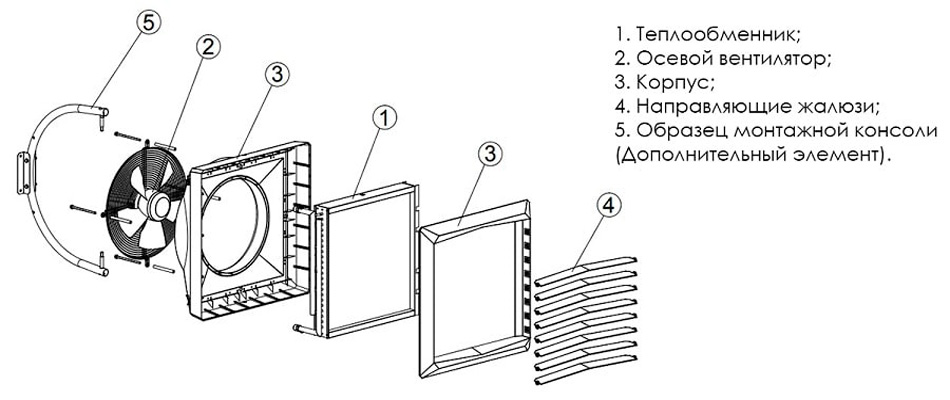 5
2
3
1
3
4

1. Теплообменник;
2. Осевой вентилятор;
3. Корпус;
4. Направляющие жалюзи;
5. Образец монтажной консоли (Дополнительный элемент).