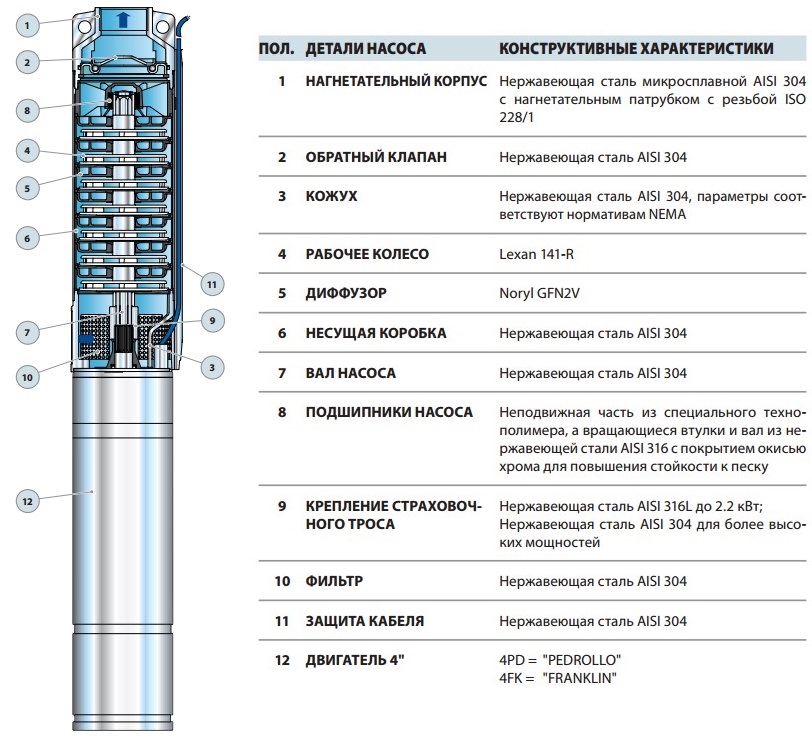 1
2
8
4
5
6
11
7
9
10
3
12

| ПОЛ. | ДЕТАЛИ НАСОСА | КОНСТРУКТИВНЫЕ ХАРАКТЕРИСТИКИ |
|---|---|---|
| 1 | НАГНЕТАТЕЛЬНЫЙ КОРПУС | Нержавеющая сталь микросплавной AISI 304 с нагнетательным патрубком с резьбой ISO 228/1 |
| 2 | ОБРАТНЫЙ КЛАПАН | Нержавеющая сталь AISI 304 |
| 3 | КОЖУХ | Нержавеющая сталь AISI 304, параметры соответствуют нормативам NEMA |
| 4 | РАБОЧЕЕ КОЛЕСО | Lexan 141-R |
| 5 | ДИФФУЗОР | Noryl GFN2V |
| 6 | НЕСУЩАЯ КОРОБКА | Нержавеющая сталь AISI 304 |
| 7 | ВАЛ НАСОСА | Нержавеющая сталь AISI 304 |
| 8 | ПОДШИПНИКИ НАСОСА | Неподвижная часть из специального технополимера, а вращающиеся втулки и вал из нержавеющей стали AISI 316 с покрытием окисью хрома для повышения стойкости к песку |
| 9 | КРЕПЛЕНИЕ СТРАХОВОЧНОГО ТРОСА | Нержавеющая сталь AISI 316L до 2.2 кВт; Нержавеющая сталь AISI 304 для более высоких мощностей |
| 10 | ФИЛЬТР | Нержавеющая сталь AISI 304 |
| 11 | ЗАЩИТА КАБЕЛЯ | Нержавеющая сталь AISI 304 |
| 12 | ДВИГАТЕЛЬ 4" | 4PD = "PEDROLLO" 4FK = "FRANKLIN" |